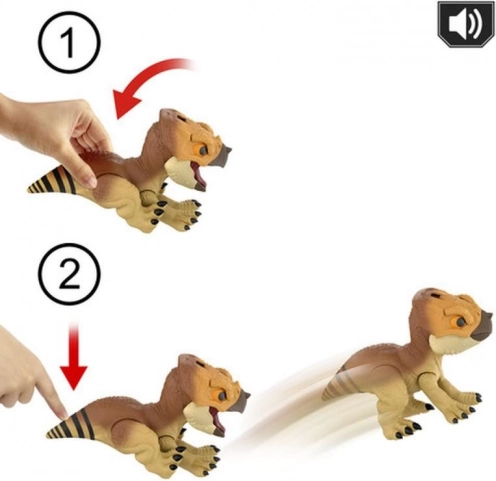 1

2