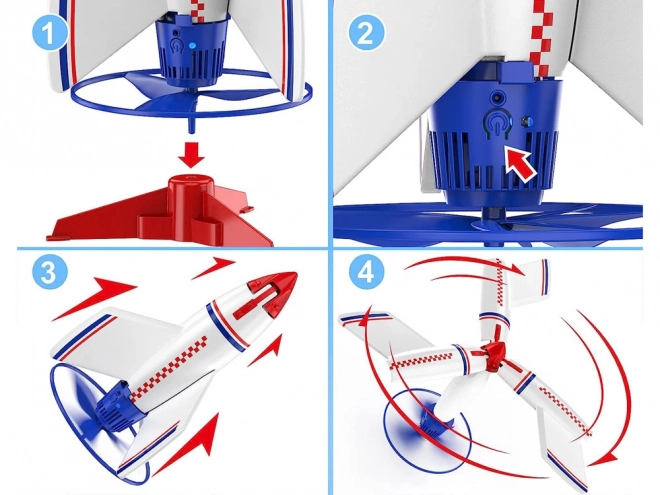 1

2

3

4