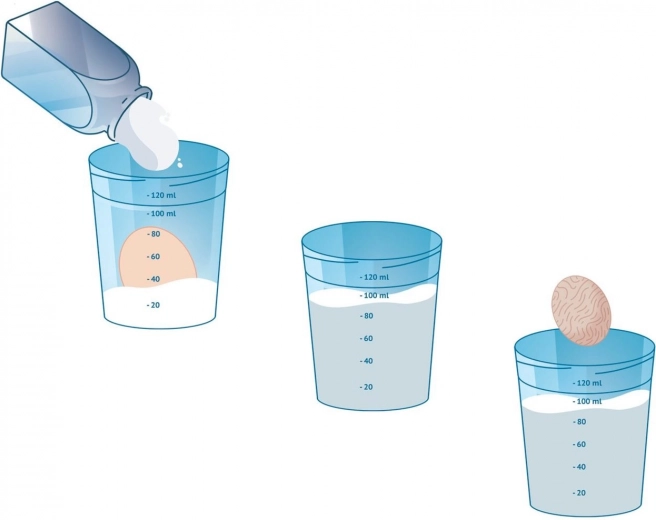 - 120 ml
- 100 ml
- 80
- 60
- 40
- 20

- 120 ml
- 100 ml
- 80
- 60
- 40
- 20

- 120 ml
- 100 ml
- 80
- 60
- 40
- 20