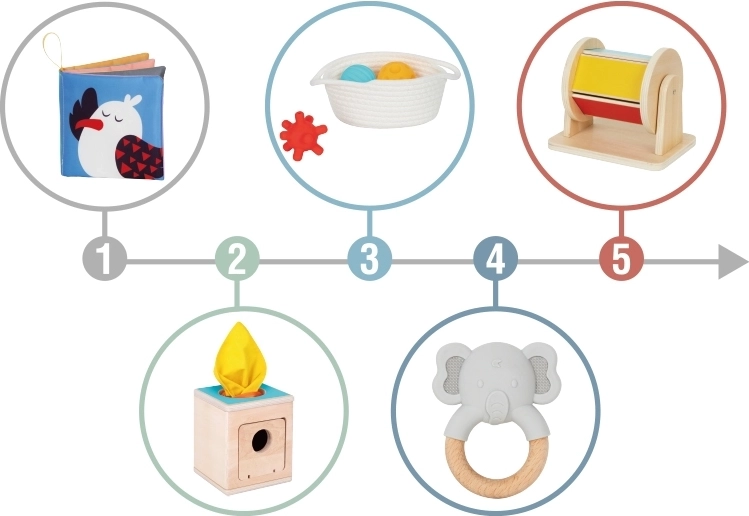 1
2
3
4
5