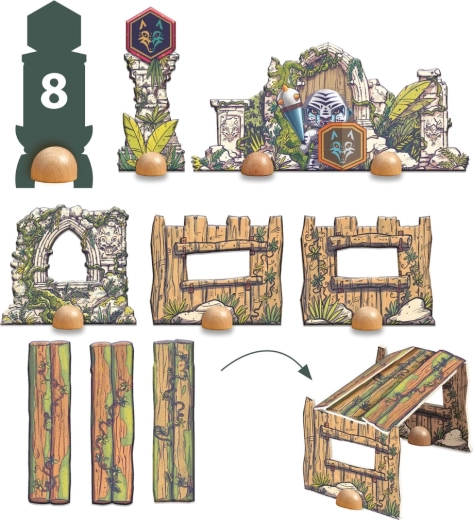 8